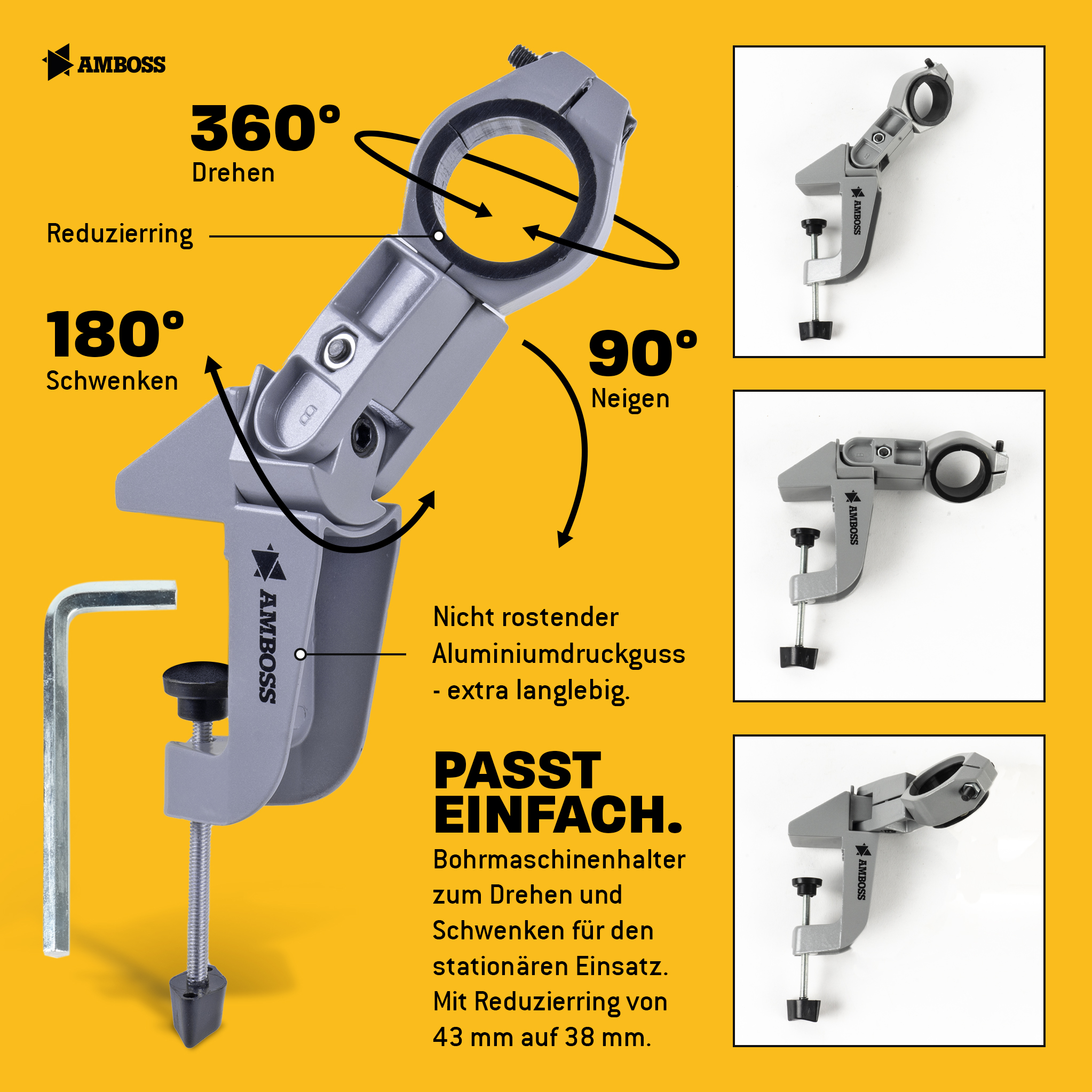 AMBOSS

360°
Drehen

Reduzierring

180°
Schwenken

90°
Neigen

AMBOSS

Nicht rostender Aluminiumdruckguss - extra langlebig.

PASST EINFACH.
Bohrmaschinenhalter zum Drehen und Schwenken für den stationären Einsatz. Mit Reduzierring von 43 mm auf 38 mm.

AMBOSS

AMBOSS

AMBOSS